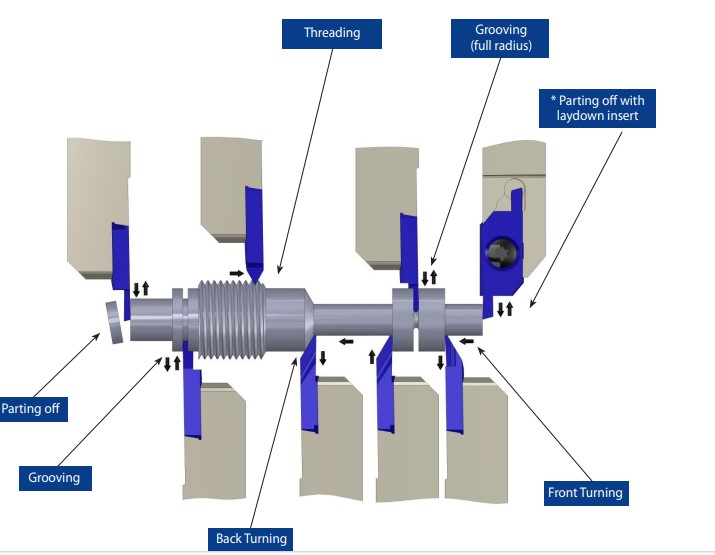 Threading

Grooving
(full radius)

* Parting off with
laydown insert

Parting off

Grooving

Back Turning

Front Turning